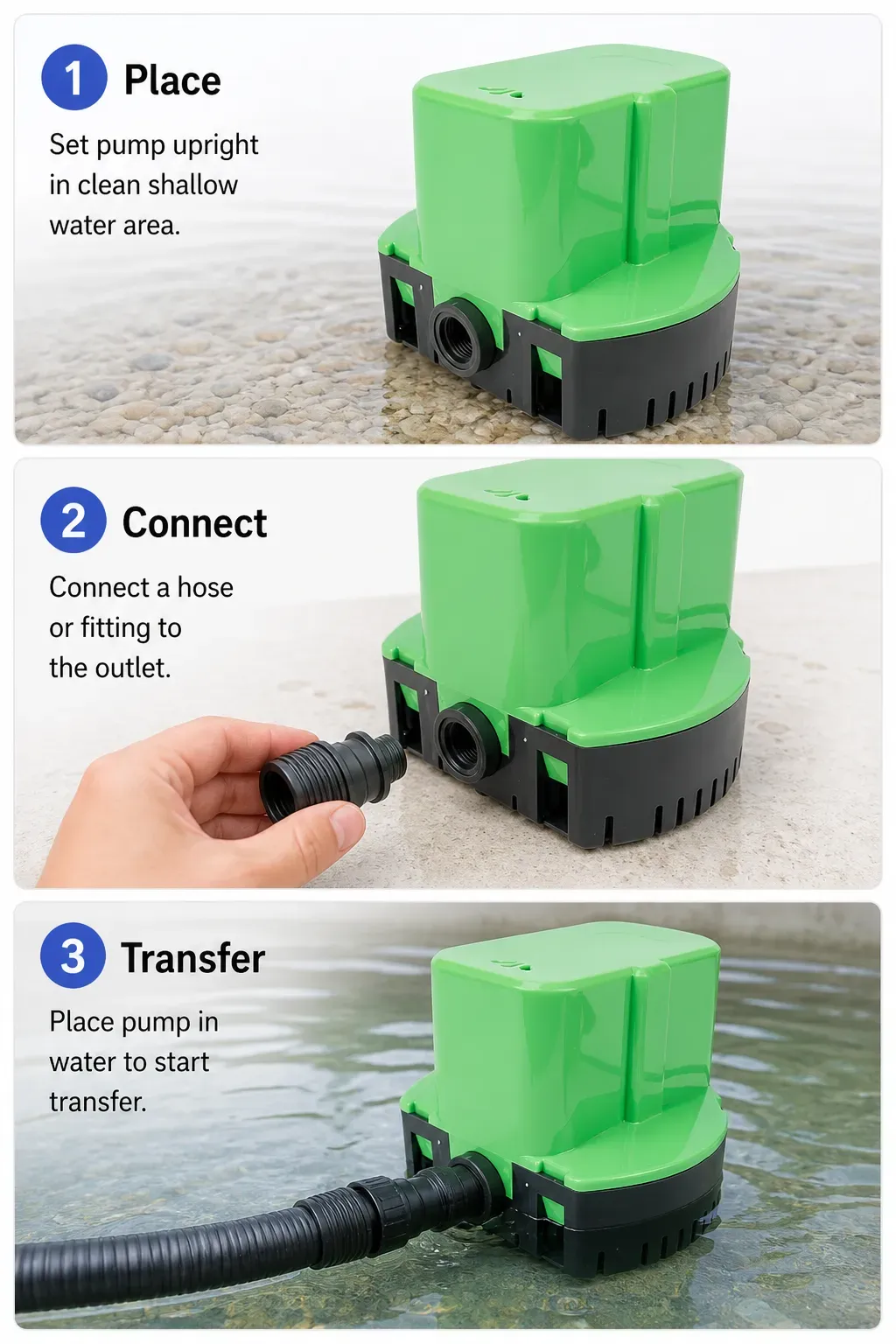 1 Place

Set pump upright in clean shallow water area.

2 Connect

Connect a hose or fitting to the outlet.

3 Transfer

Place pump in water to start transfer.